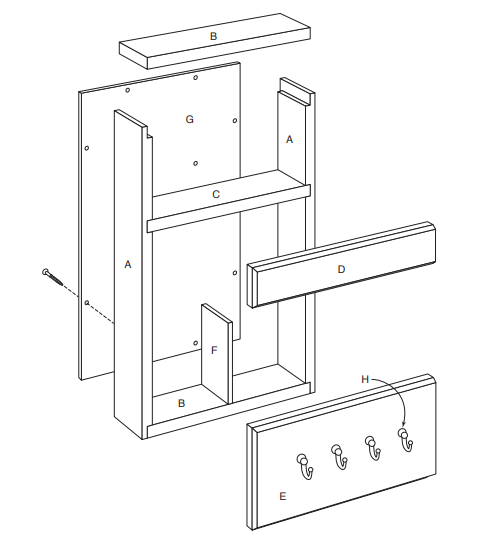 B
G
A
C
A
D
F
B
H
E